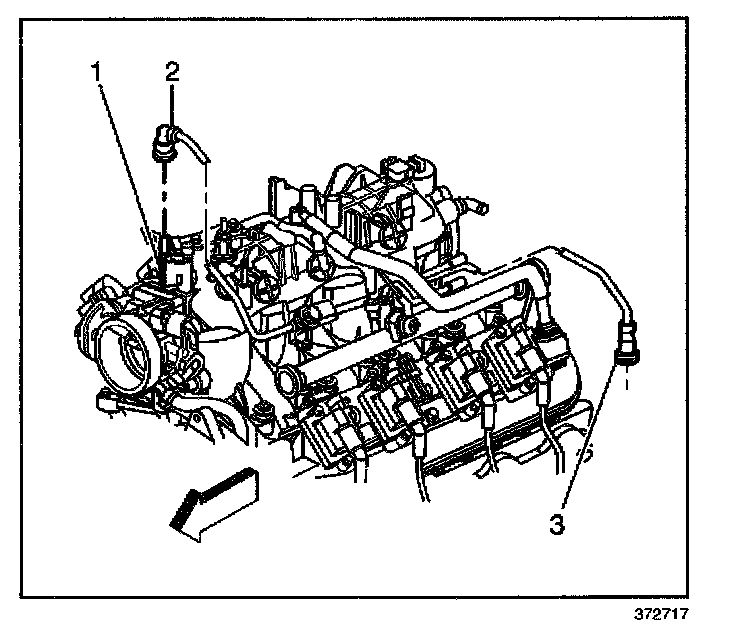 1
2
3
372717