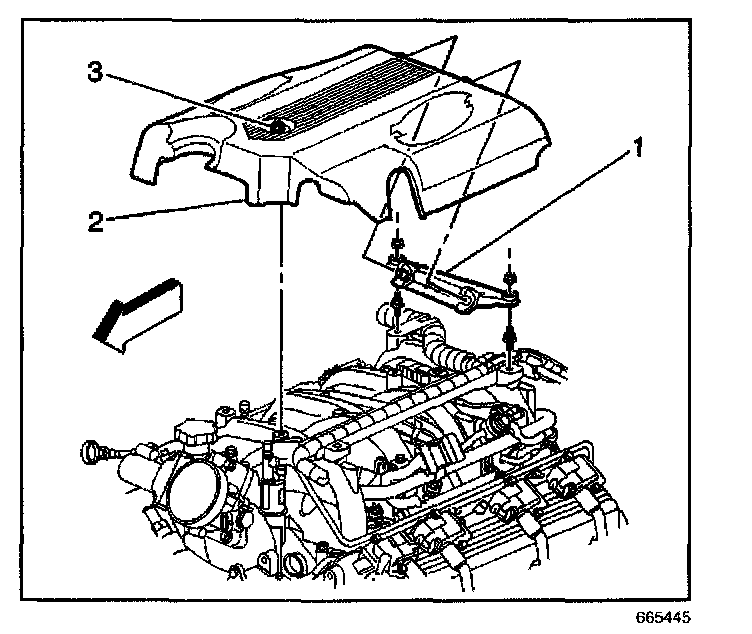 3
1
2
665445