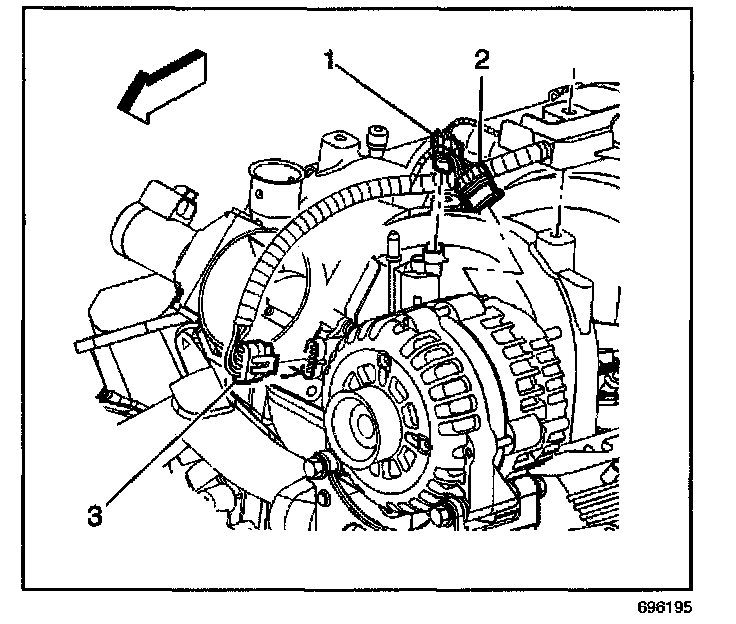 1
2
3
696195