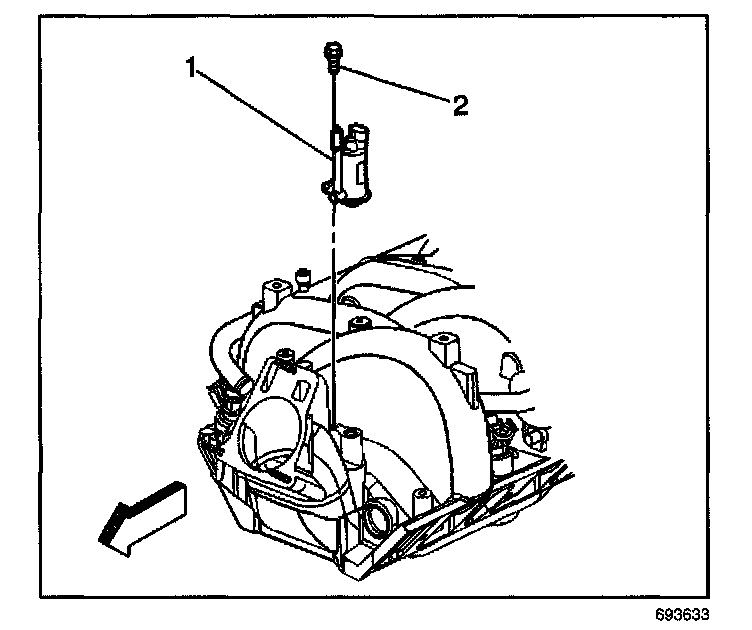 1
2
693633