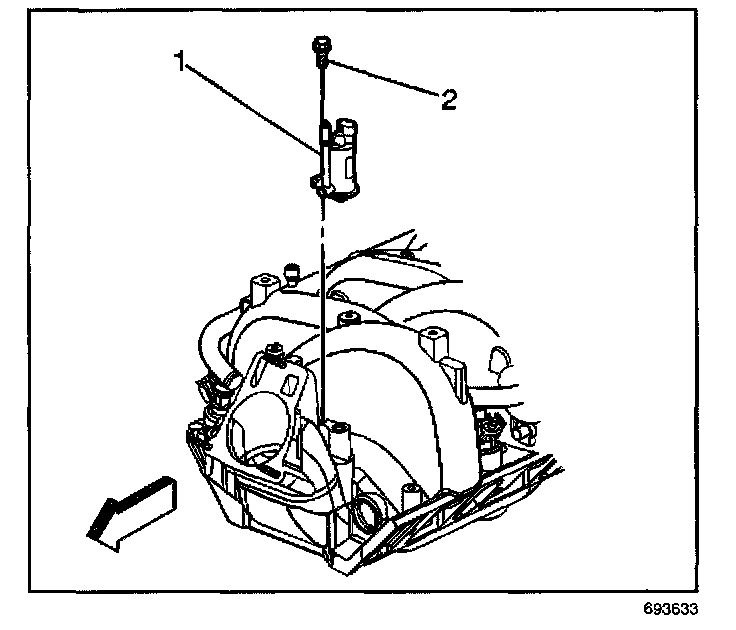 1

2

693633