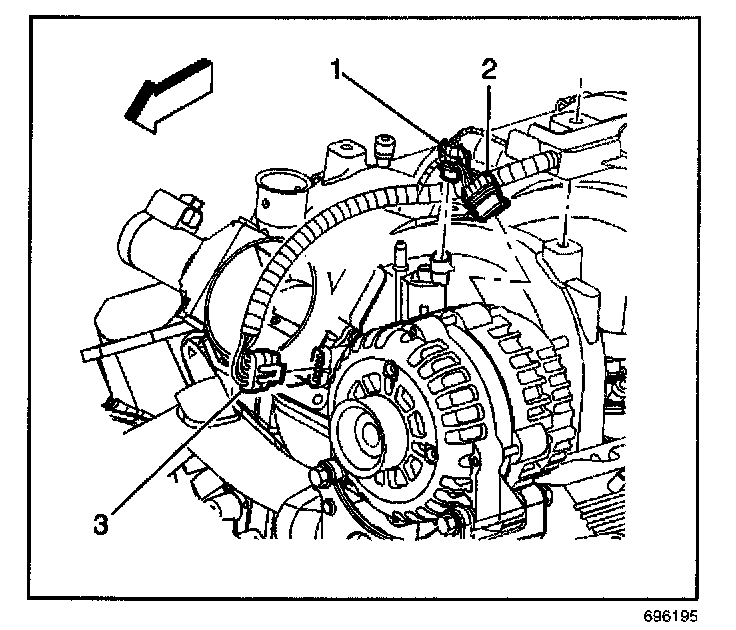 1
2
3
696195