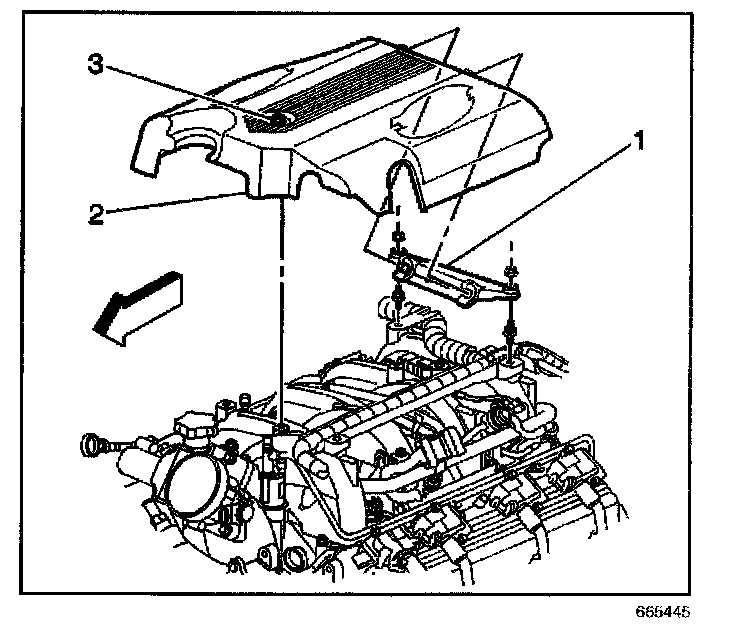 3
1
2
665445