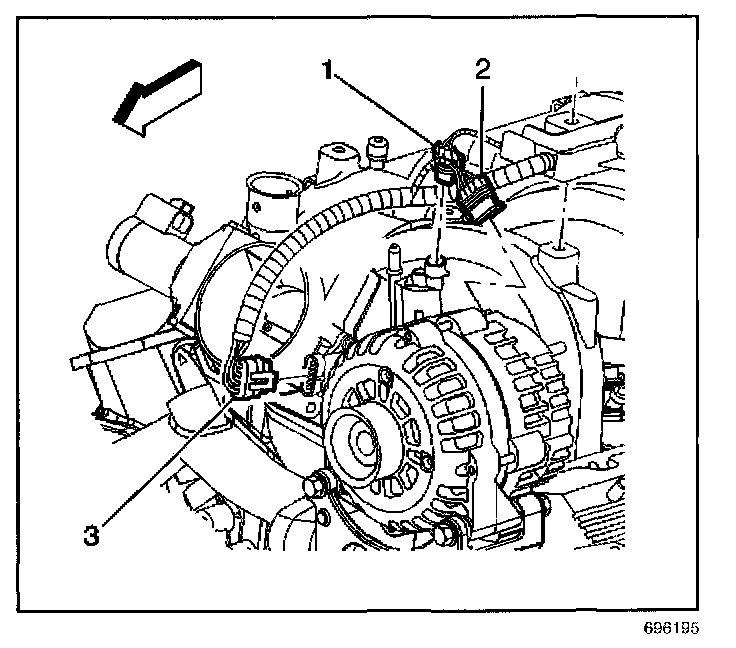 1
2
3
696195