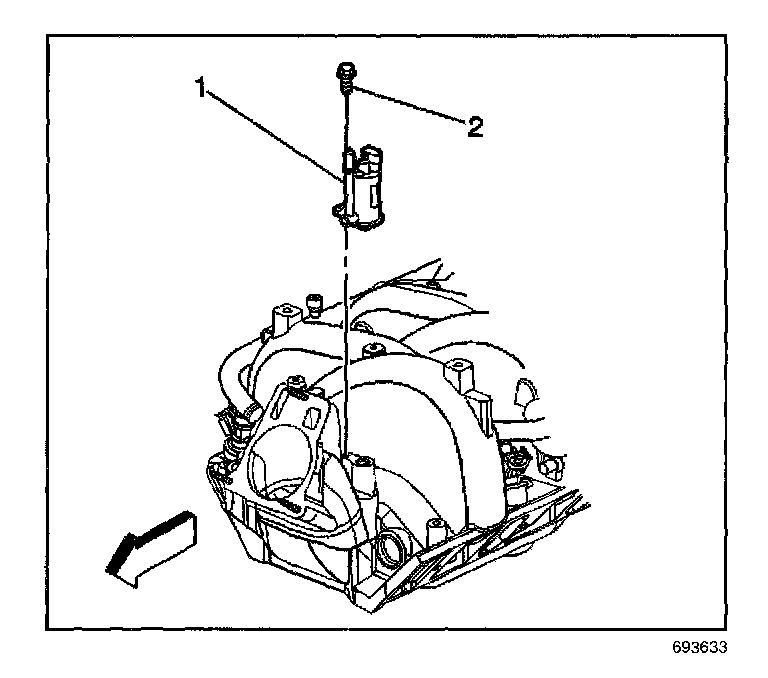 1
2
693633