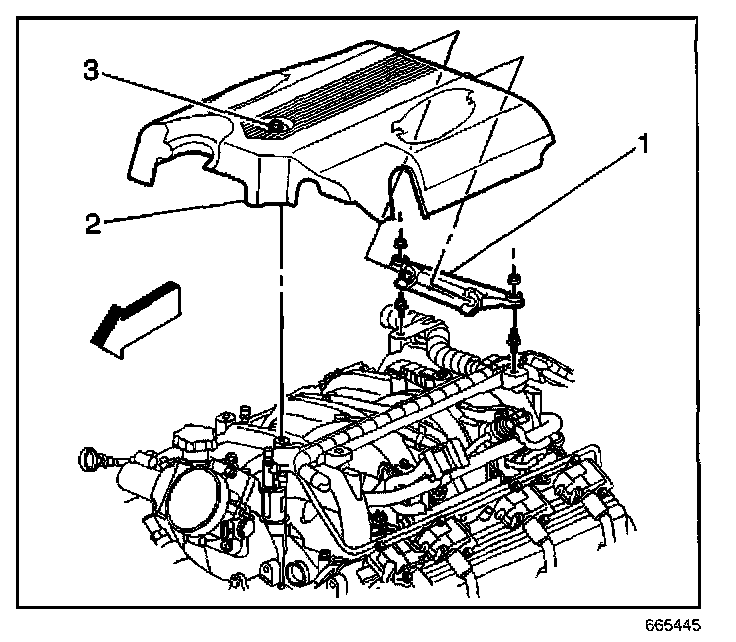 3
1
2
665445