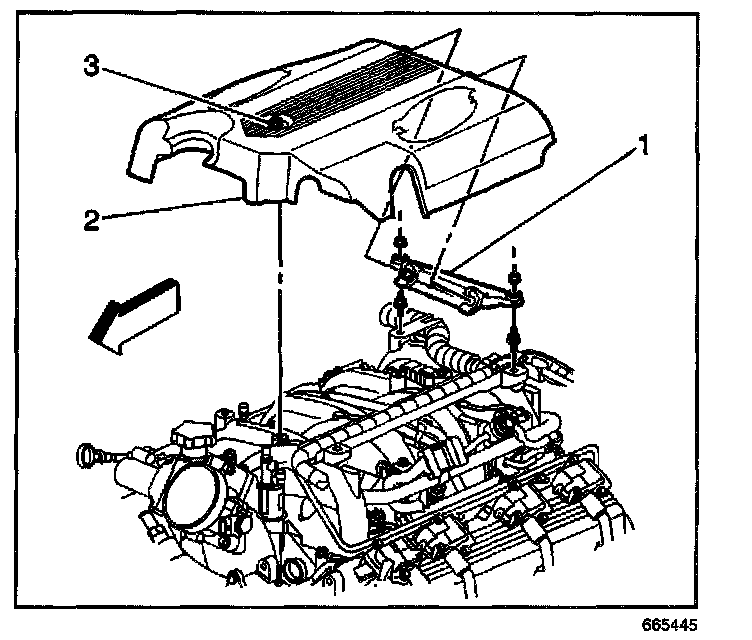 3
1
2
665445