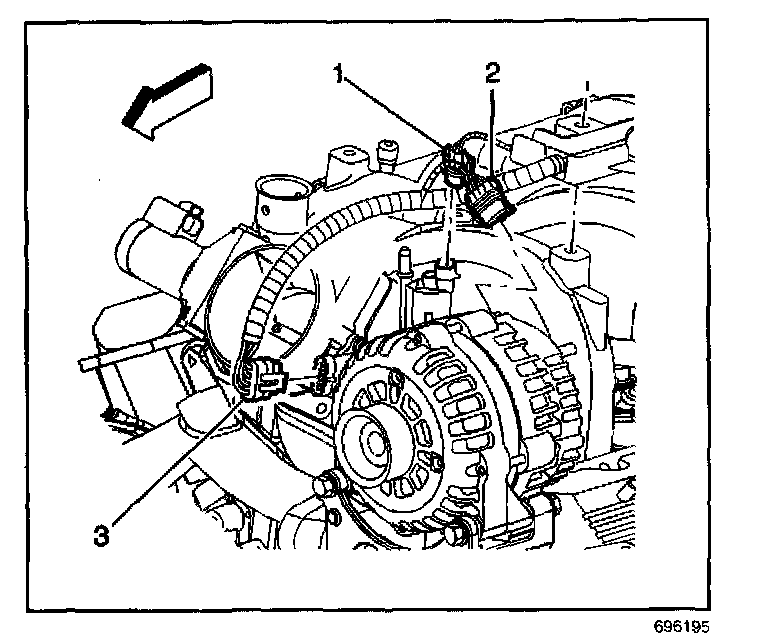 1
2
3
696195