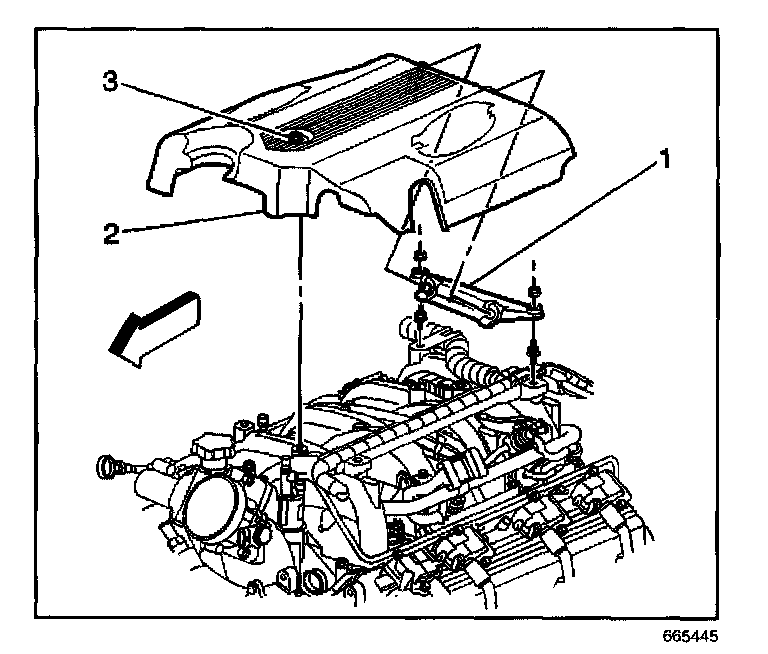 3
1
2
665445