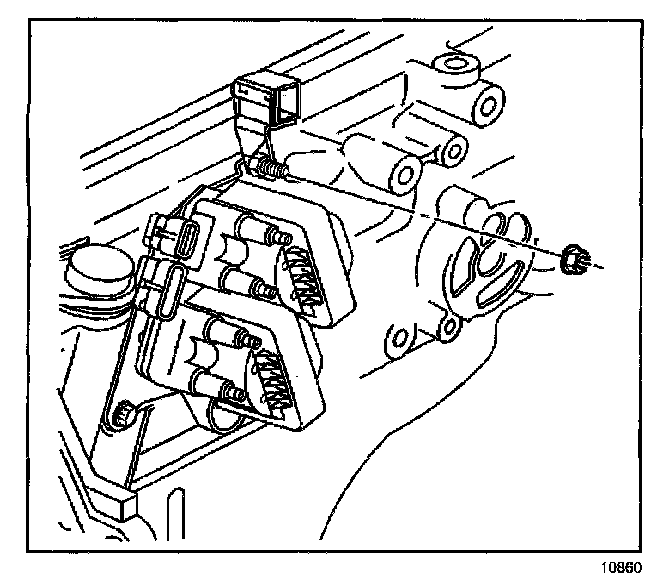 10860