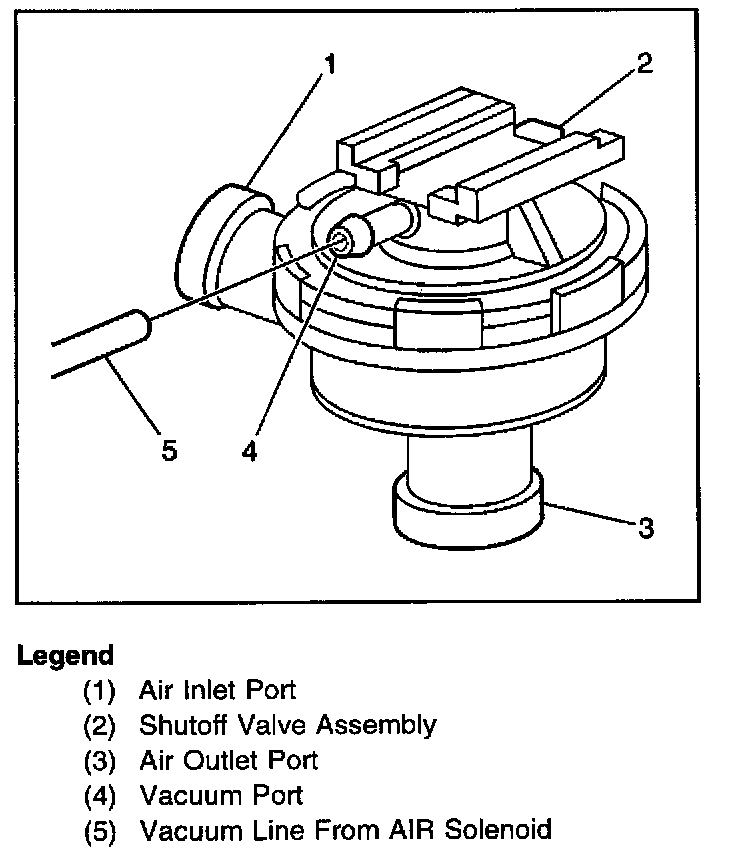 1
2
5
4
3

Legend
(1) Air Inlet Port
(2) Shutoff Valve Assembly
(3) Air Outlet Port
(4) Vacuum Port
(5) Vacuum Line From AIR Solenoid