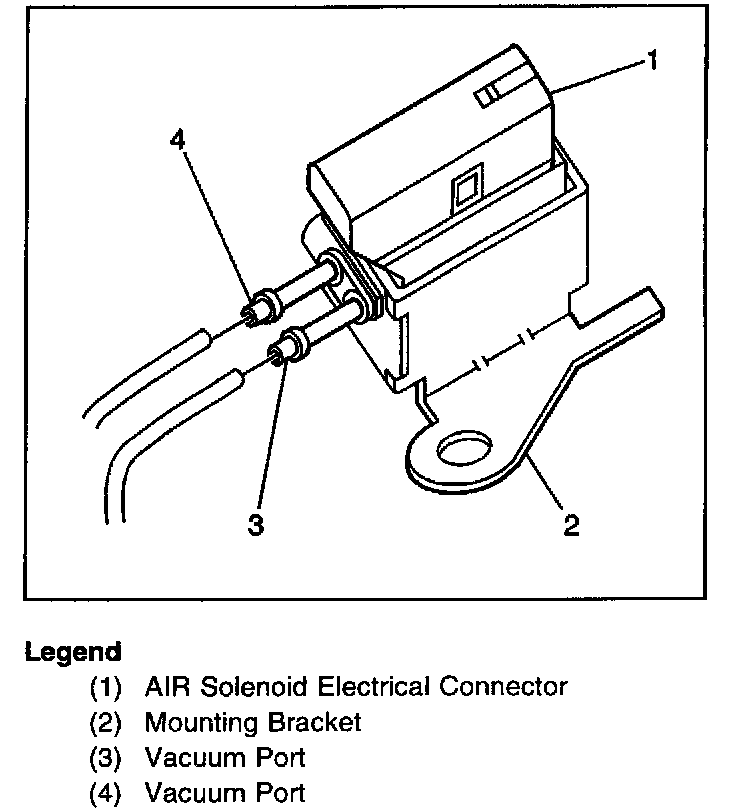 1
4
3
2

Legend
(1) AIR Solenoid Electrical Connector
(2) Mounting Bracket
(3) Vacuum Port
(4) Vacuum Port