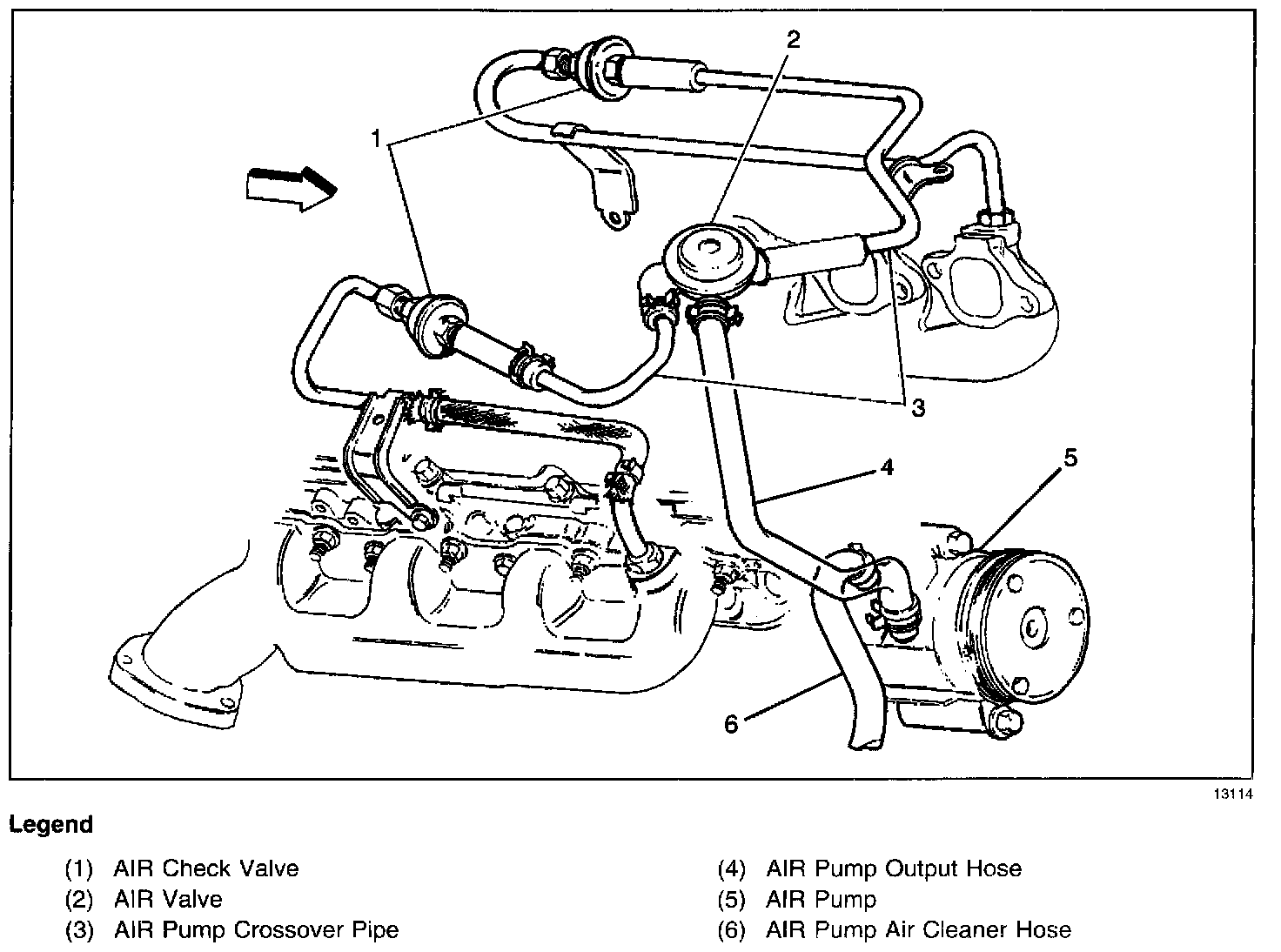 2

1

3

4

5

6

13114

Legend

(1) AIR Check Valve
(2) AIR Valve
(3) AIR Pump Crossover Pipe

(4) AIR Pump Output Hose
(5) AIR Pump
(6) AIR Pump Air Cleaner Hose