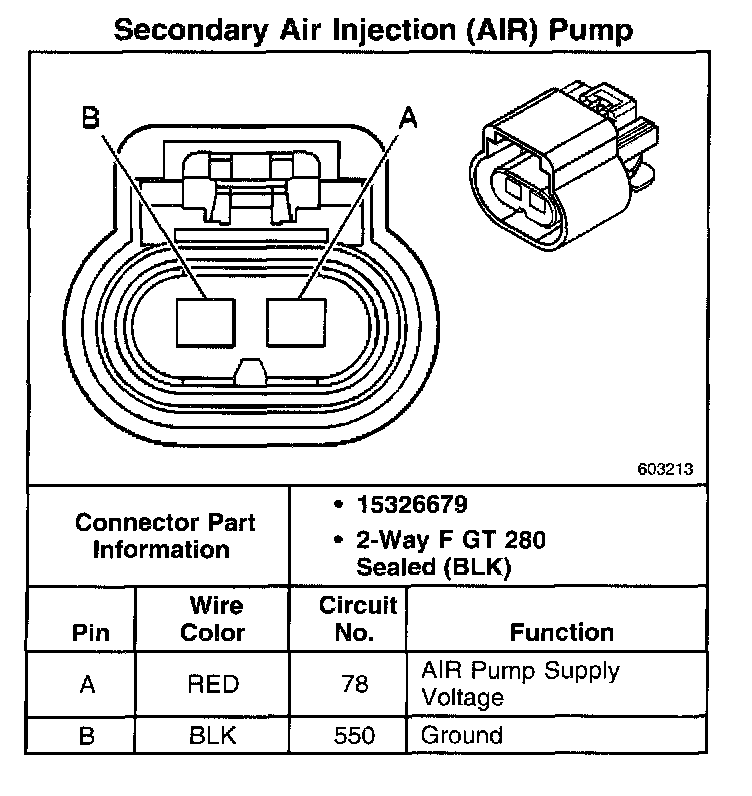 Secondary Air Injection (AIR) Pump

B

A

603213

Connector Part Information

• 15326679
• 2-Way F GT 280 Sealed (BLK)

| Pin | Wire Color | Circuit No. | Function |
|---|---|---|---|
| A | RED | 78 | AIR Pump Supply Voltage |
| B | BLK | 550 | Ground |