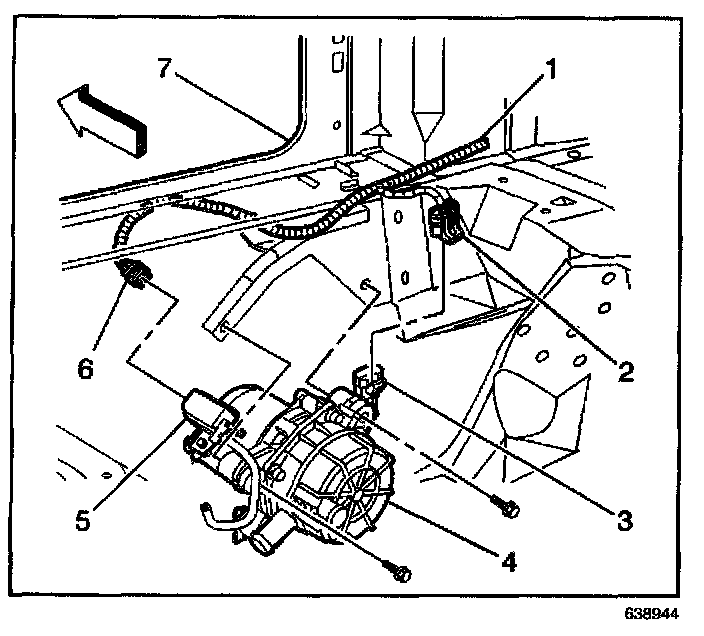 7
1
6
2
5
3
4
638944