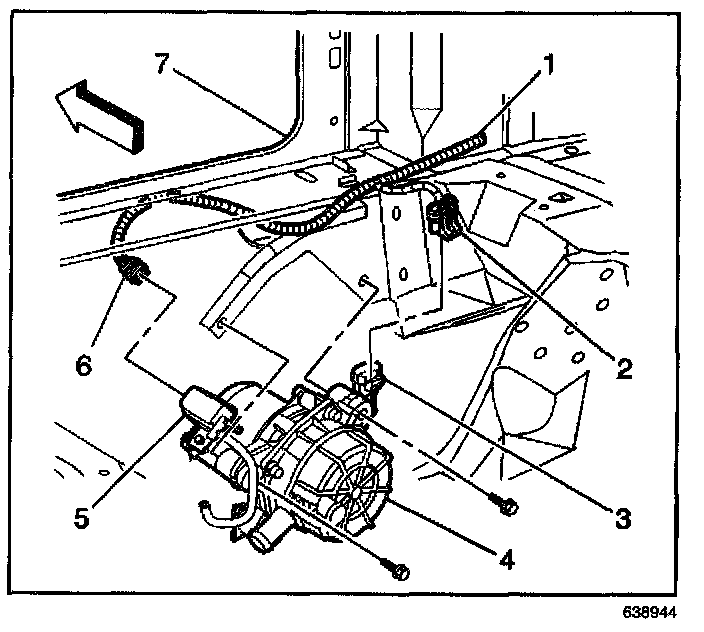 7
1
6
2
5
3
4
638944