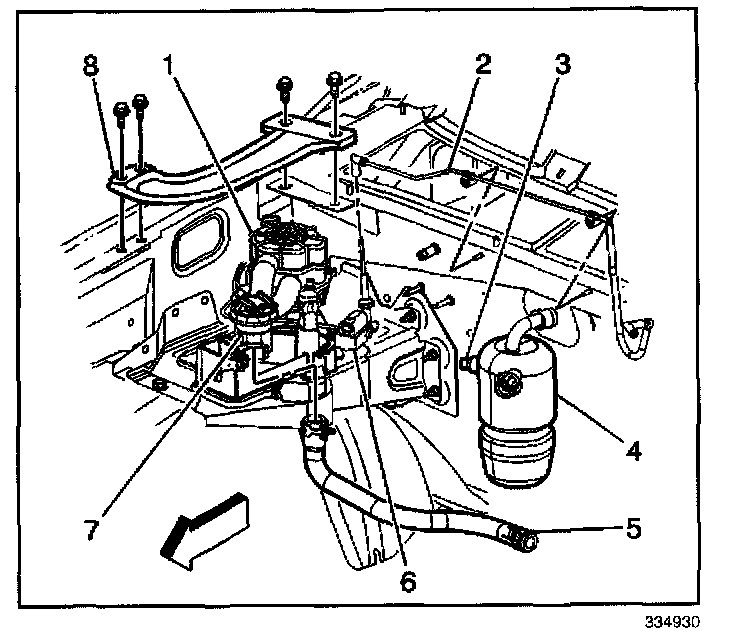 8
1
2
3
4
5
6
7
334930