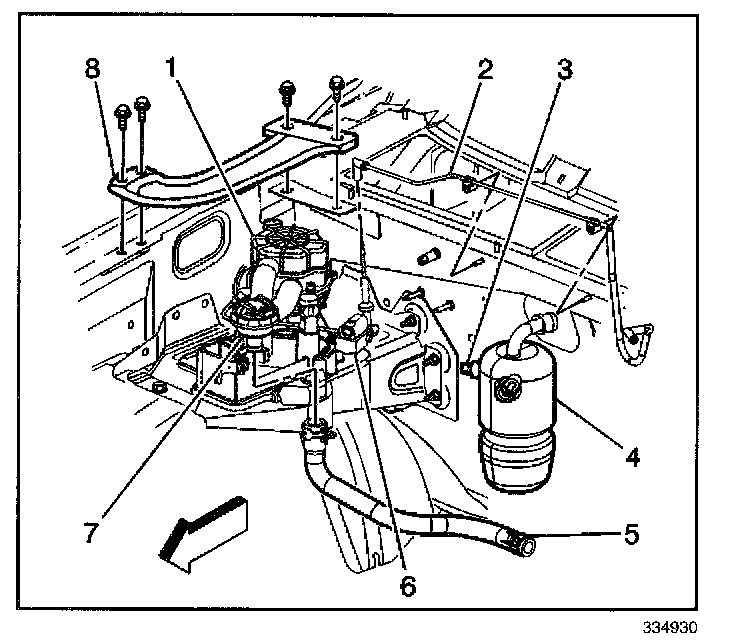 8
1
2
3
4
5
6
7
334930