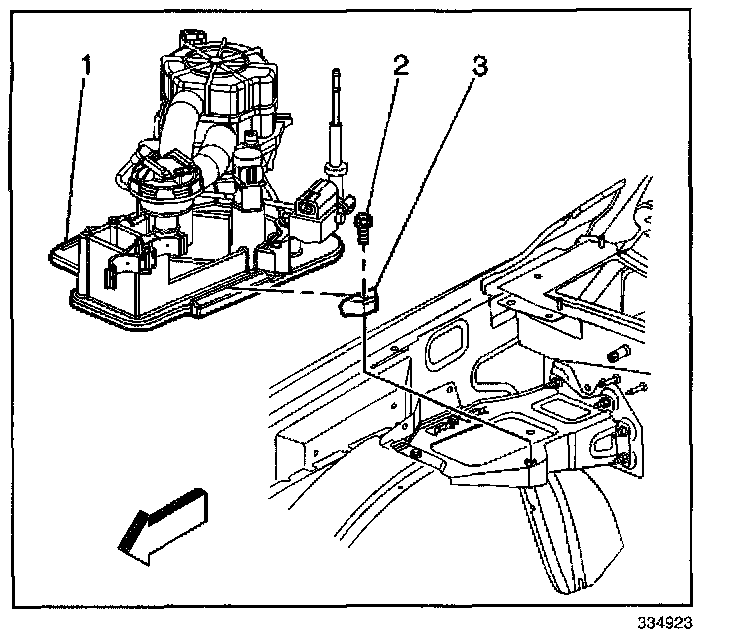 1
2
3
334923