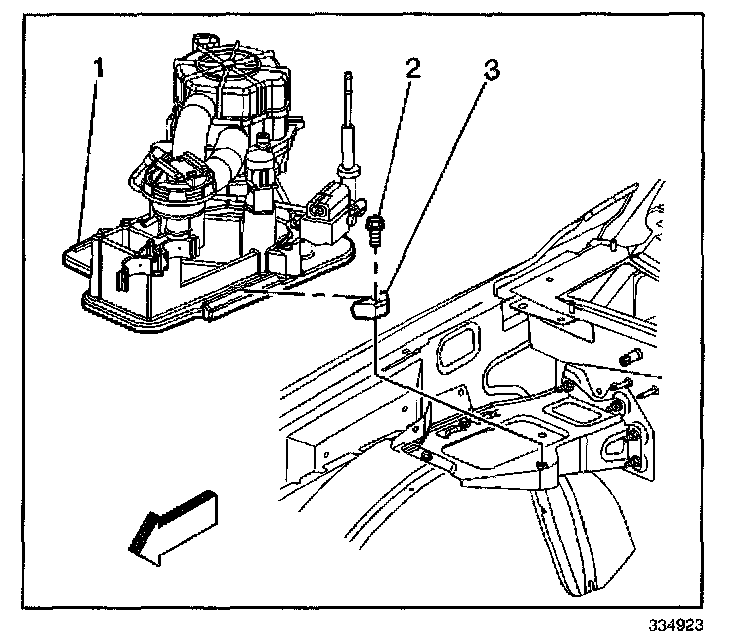 1
2
3
334923