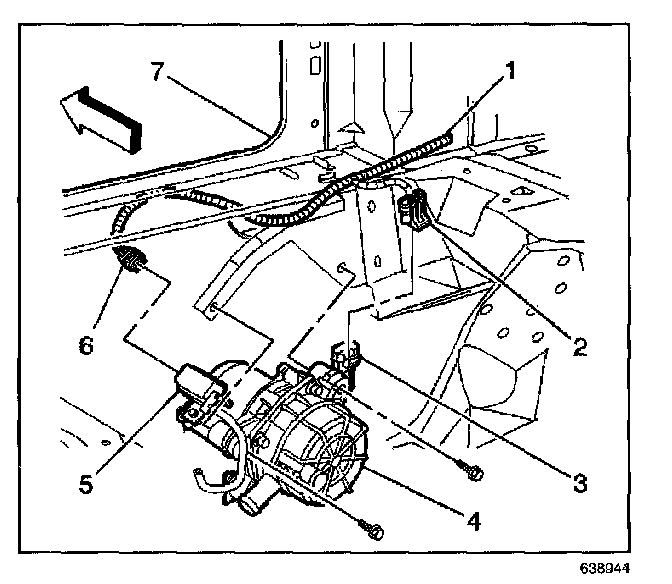 7
1
6
2
5
3
4
638944