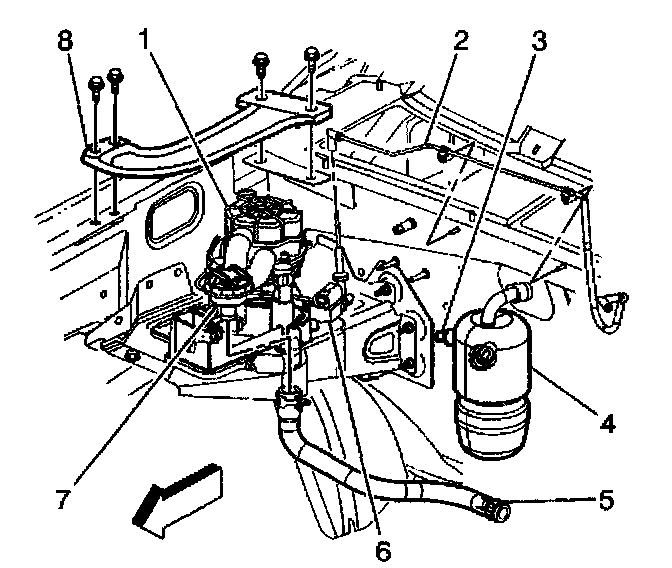 8
1
2
3
4
5
6
7