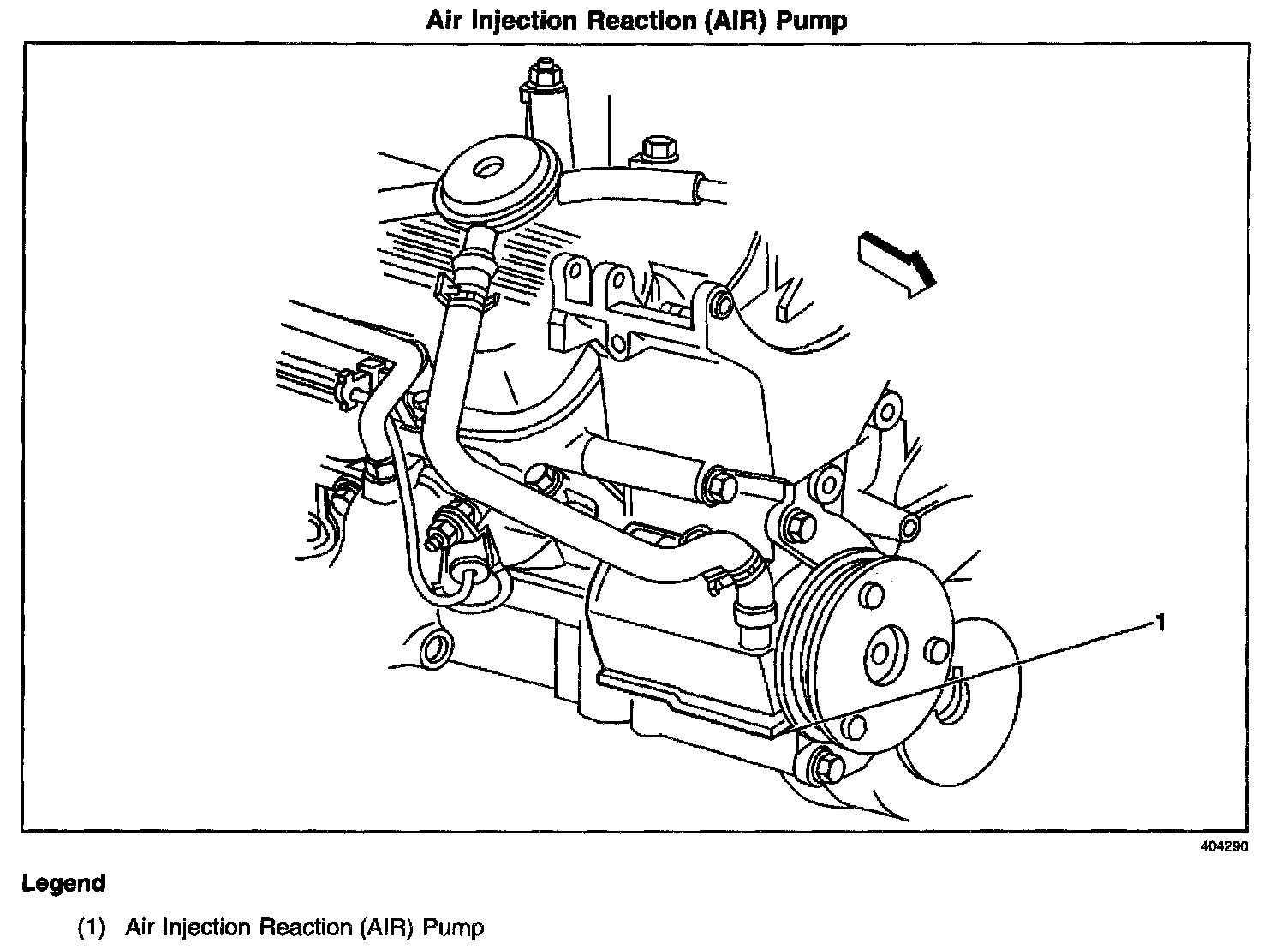 Air Injection Reaction (AIR) Pump

1

404290

Legend

(1) Air Injection Reaction (AIR) Pump