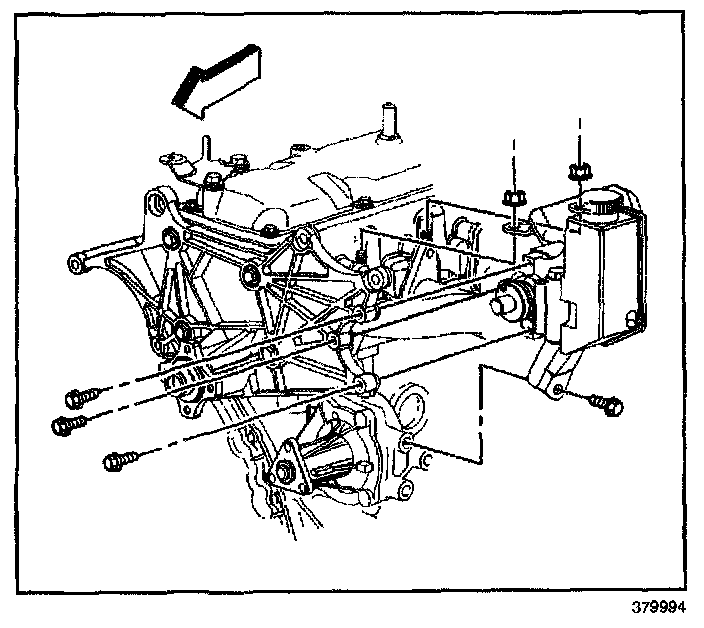 379994