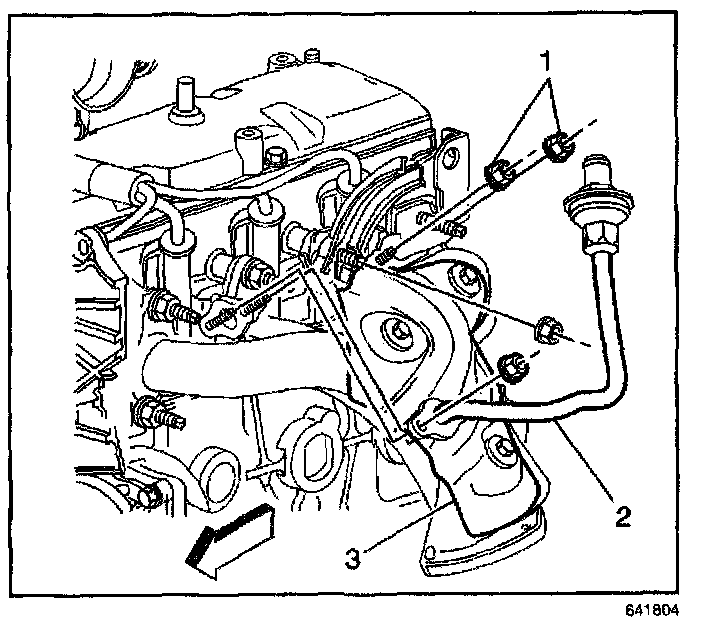 1
2
3
641804