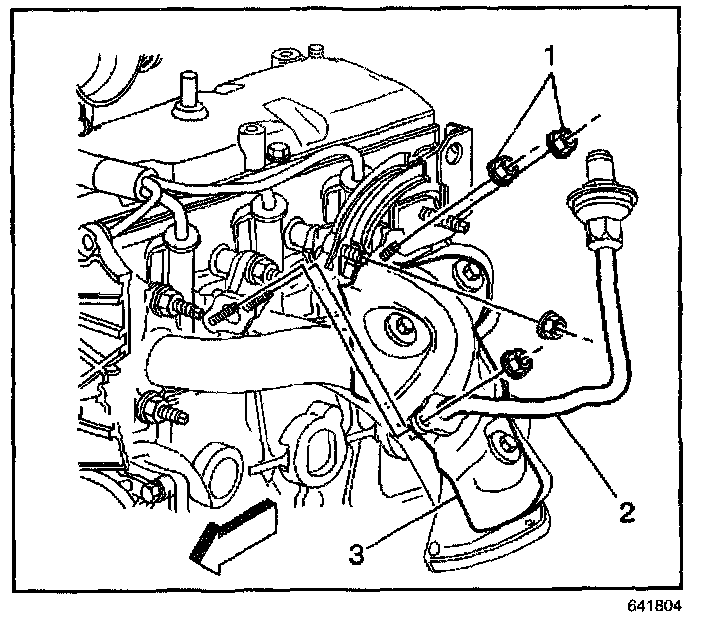 1
2
3
641804