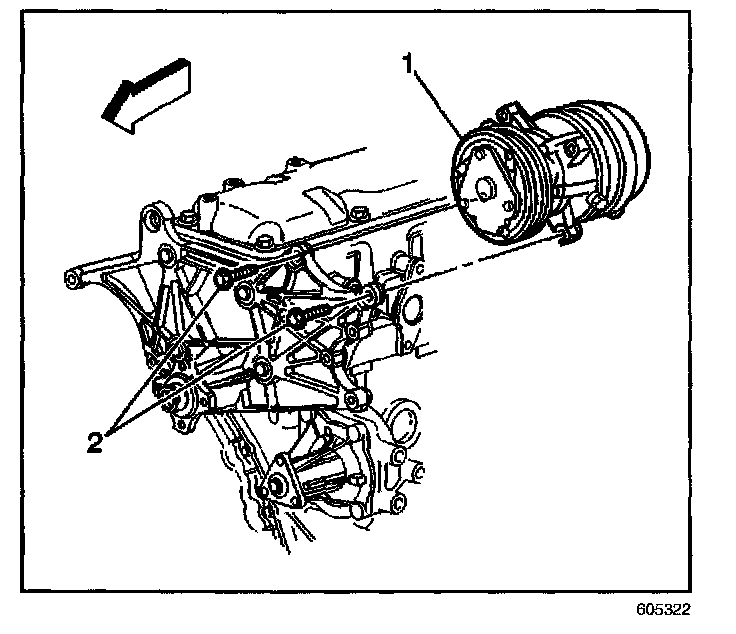 1

2

605322