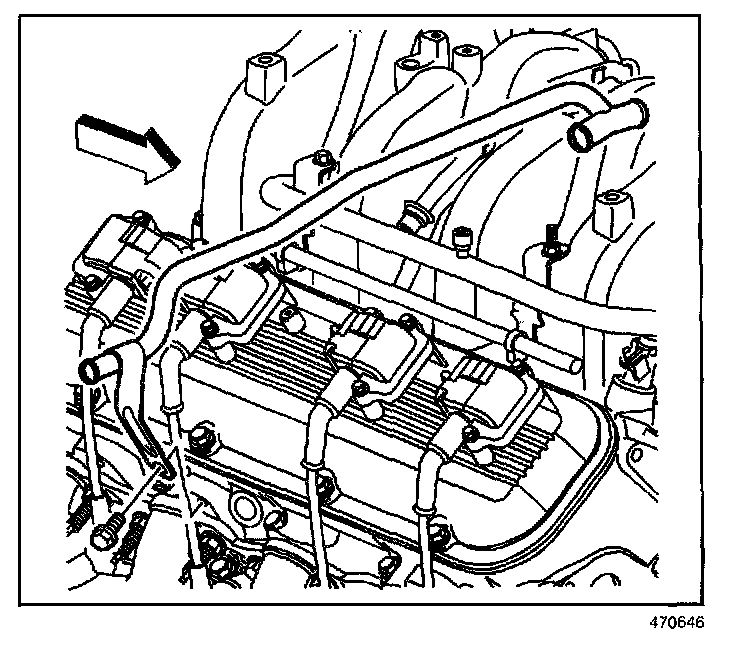 470646