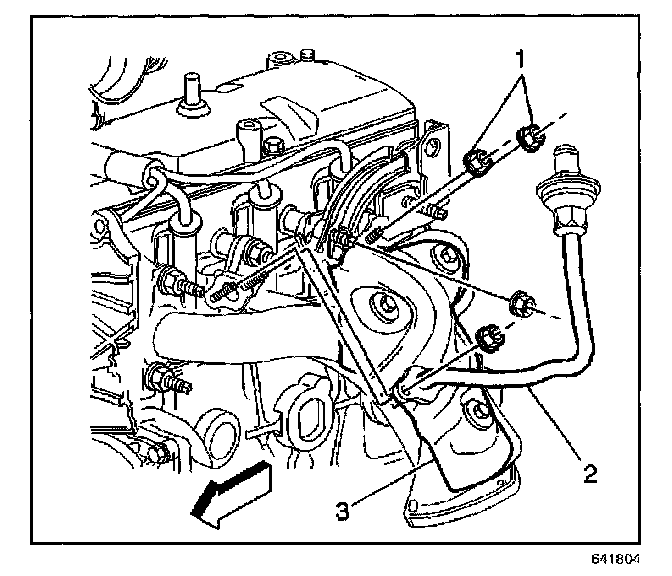 1

2

3

641804