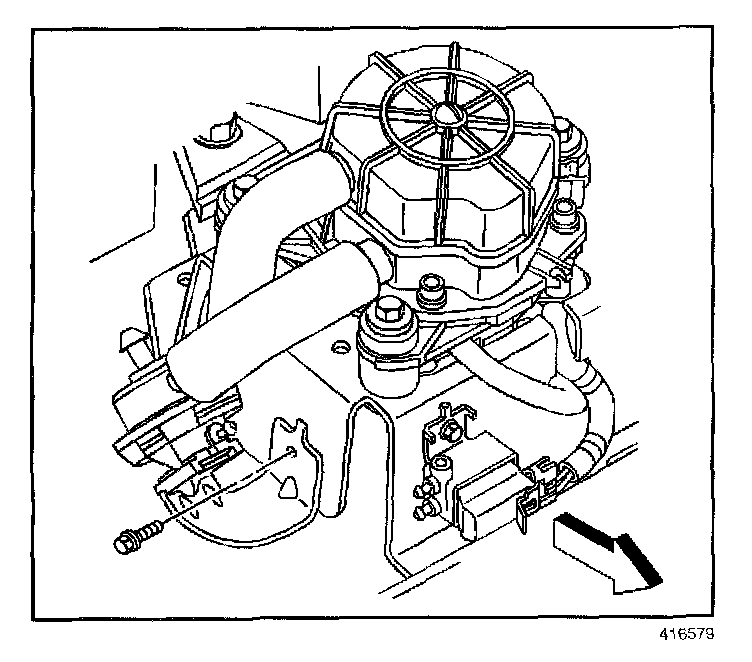 416579