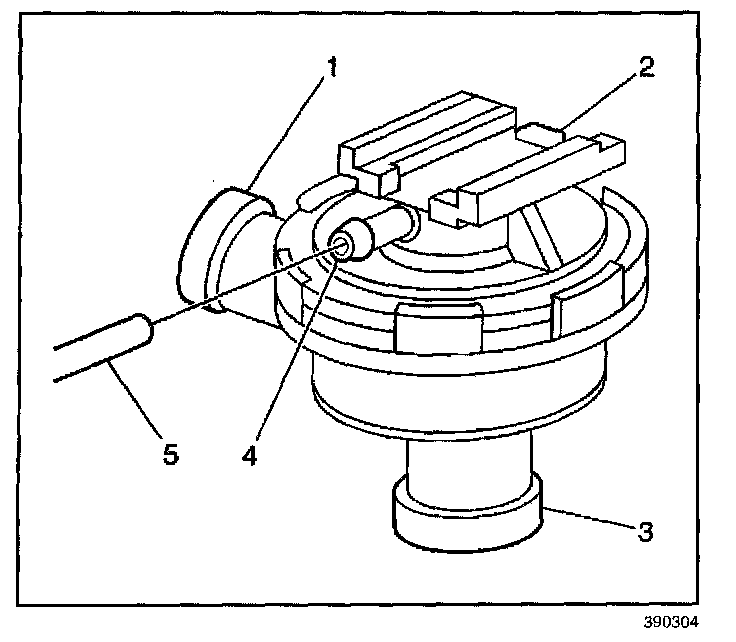 1
2
5
4
3
390304