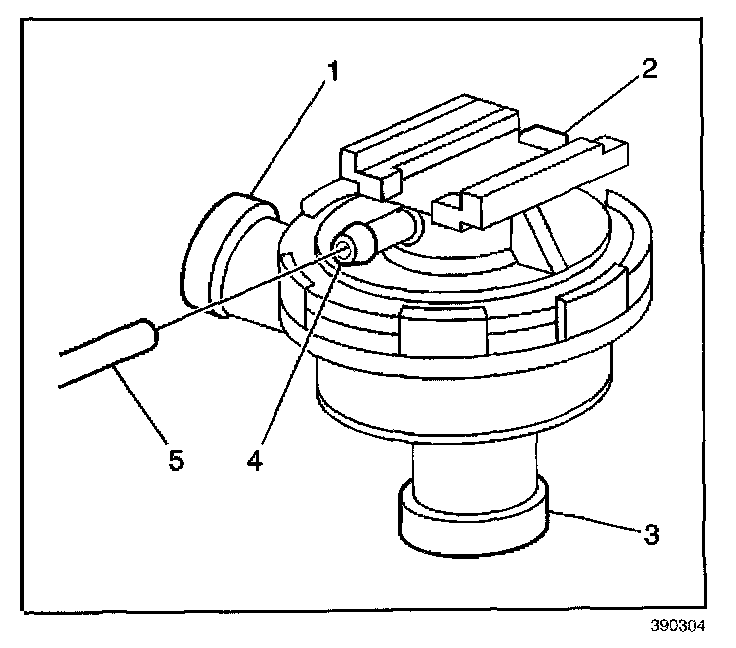 1
2
5
4
3
390304