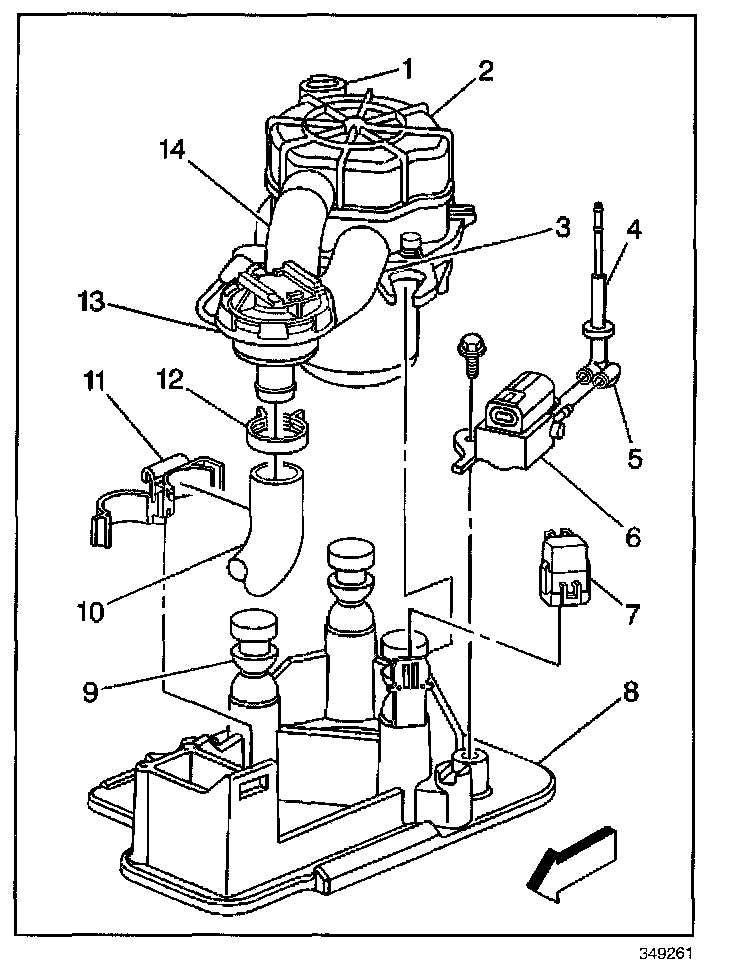 1
2
14
3
4
13
12
11
5
6
10
7
9
8
349261