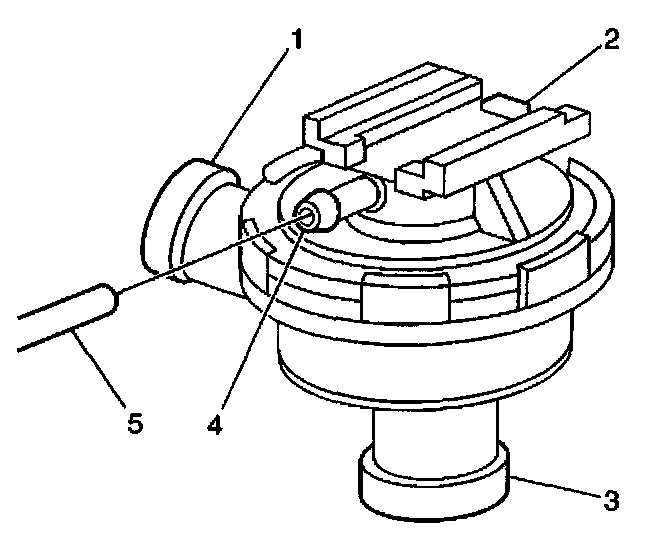 1
2
5
4
3