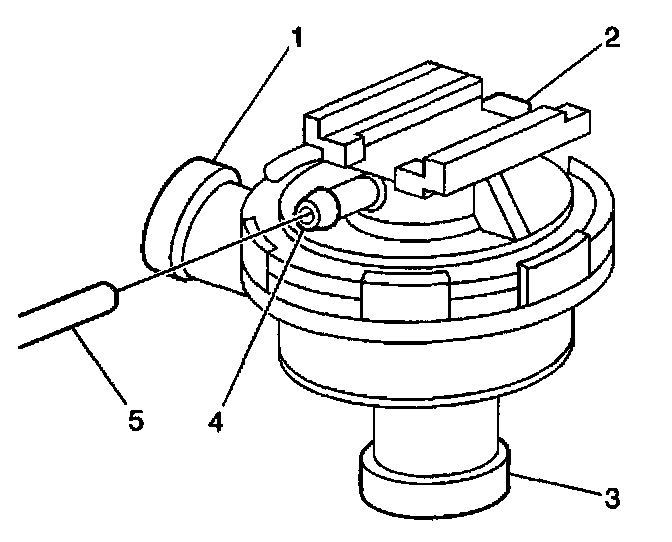 1
2
5
4
3