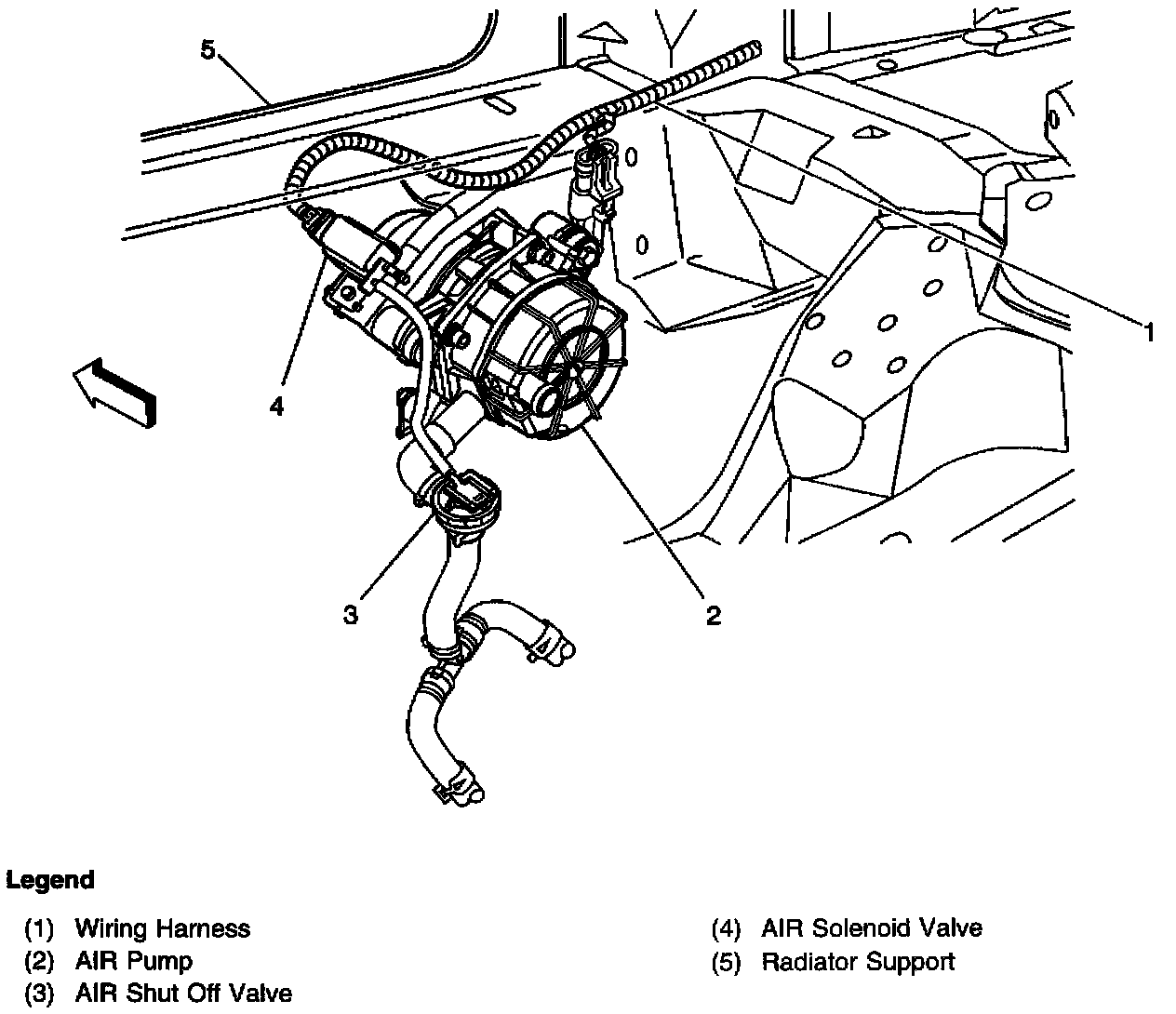 5

1

4

3

2

Legend

(1) Wiring Harness
(2) AIR Pump
(3) AIR Shut Off Valve

(4) AIR Solenoid Valve
(5) Radiator Support