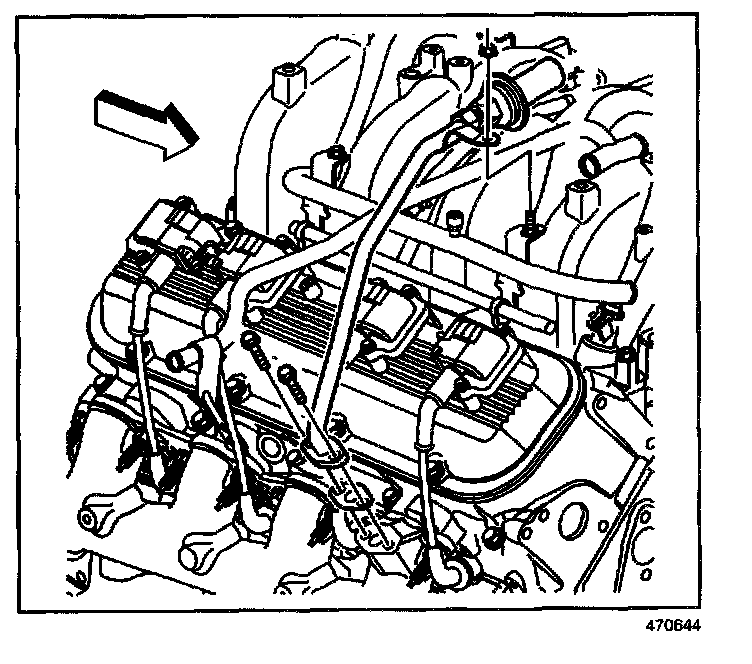 470644