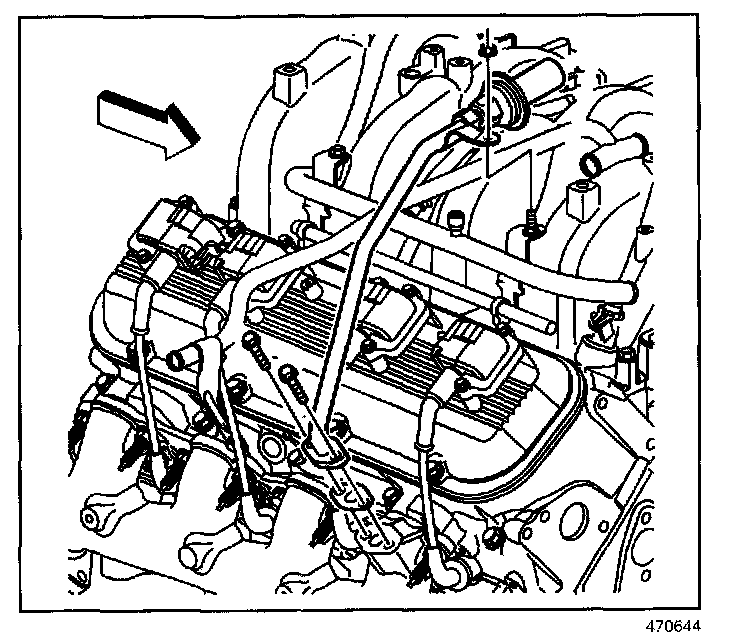 470644