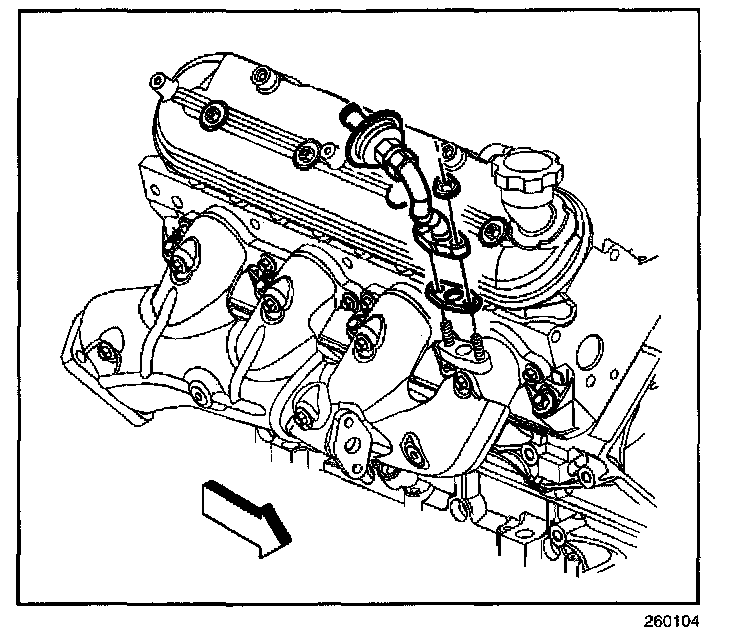 260104