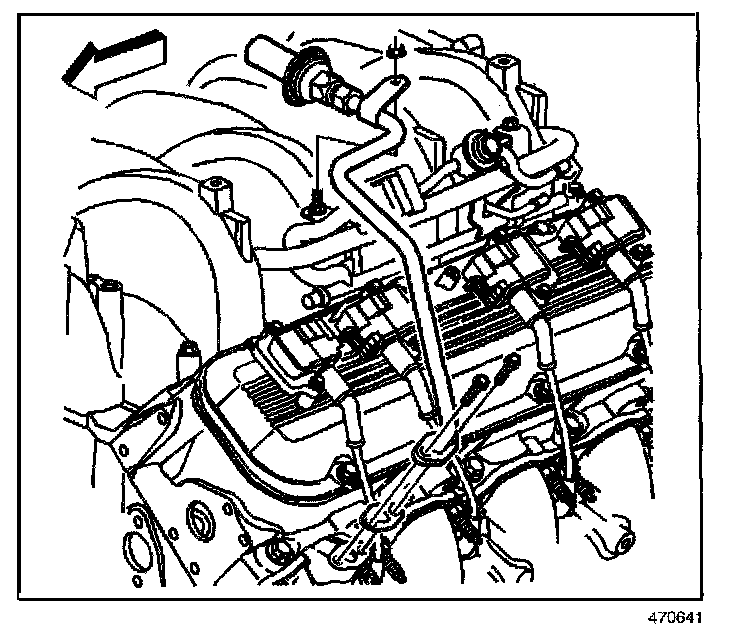 470641