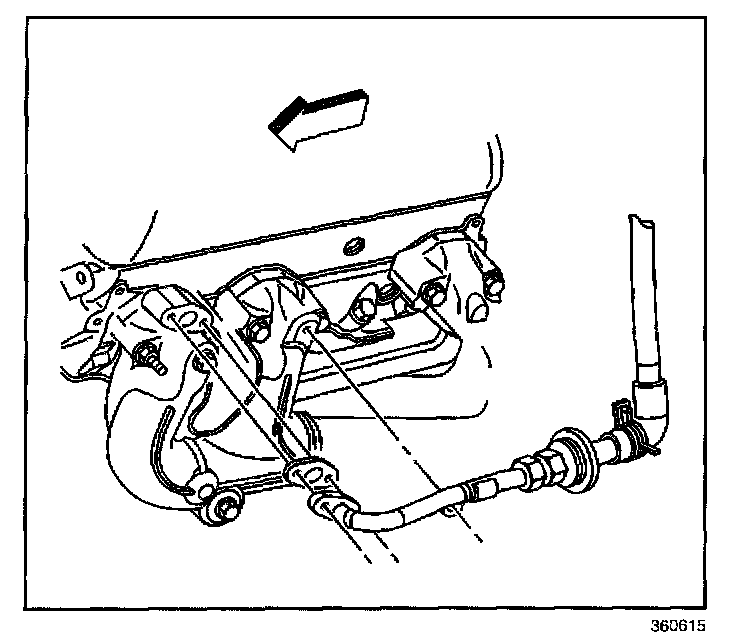 360615