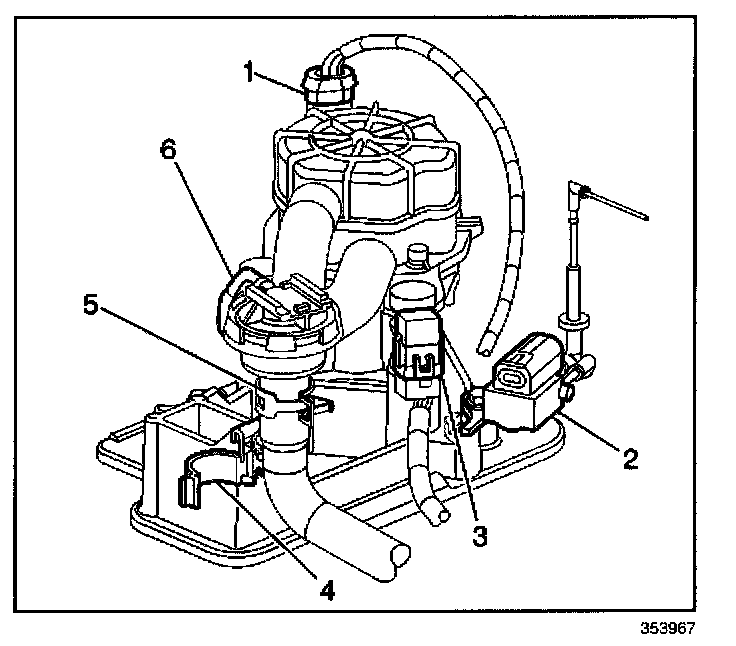 1
6
5
2
3
4
353967