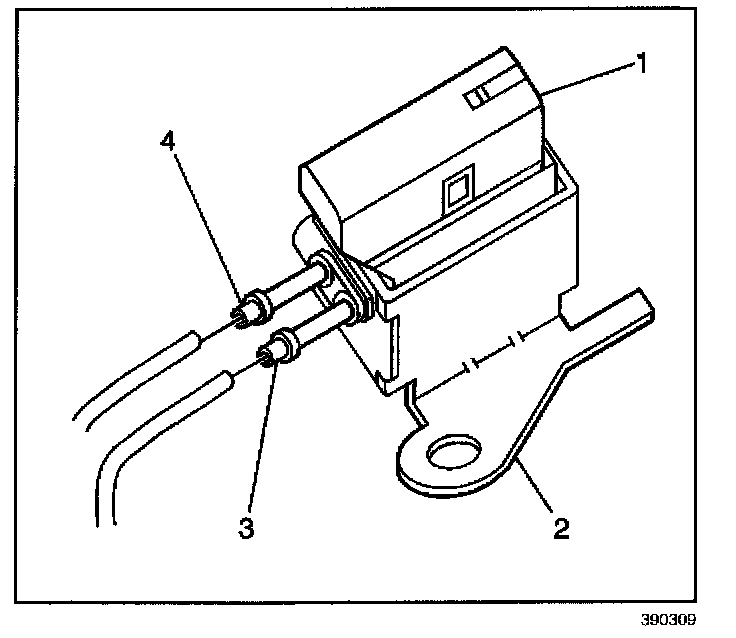 1
4
3
2
390309