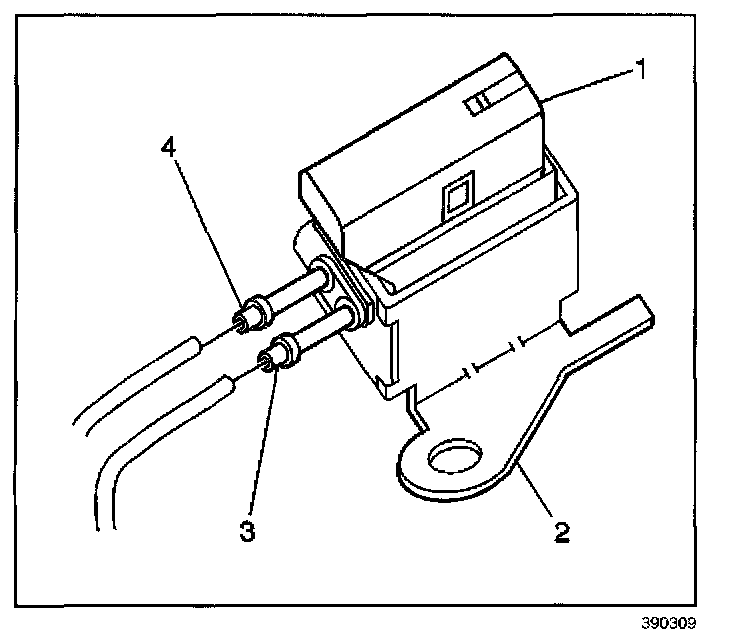 1
4
3
2
390309