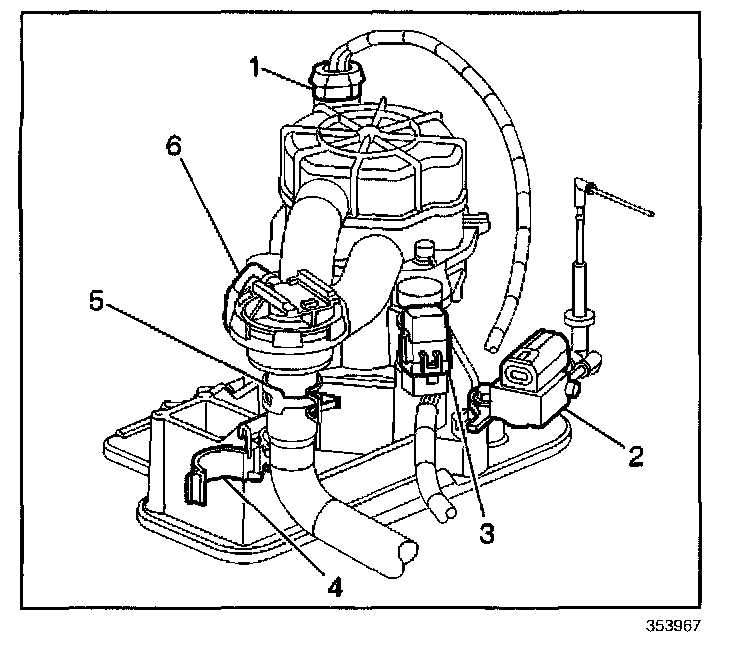 1
6
5
2
3
4
353967