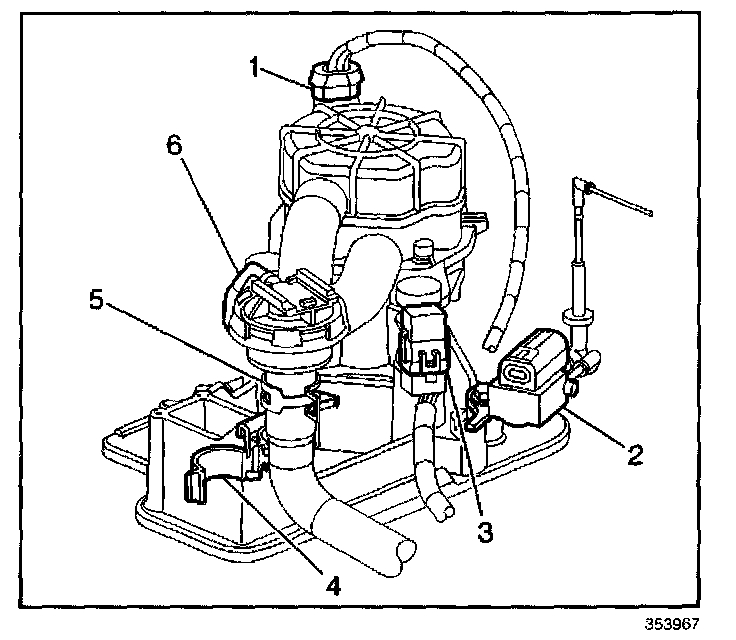 1
6
5
2
3
4
353967